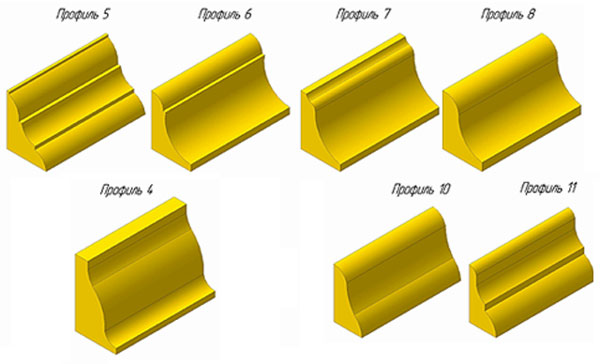 Профиль 5
Профиль 6
Профиль 7
Профиль 8
Профиль 4
Профиль 10
Профиль 11